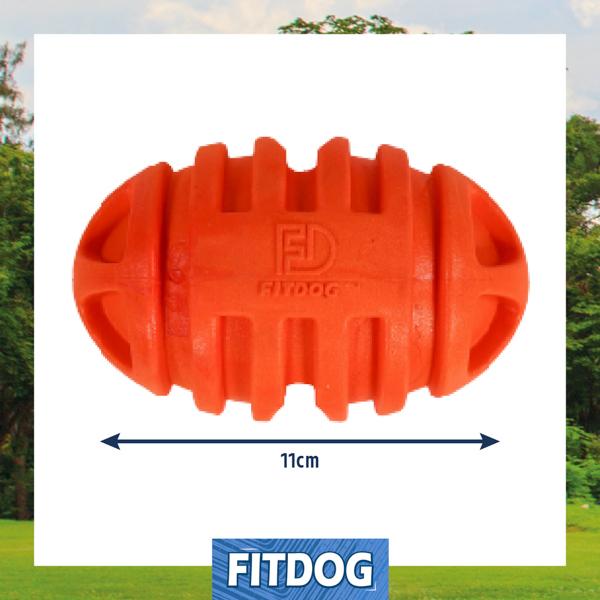 FD
FITDOG

11cm

FITDOG