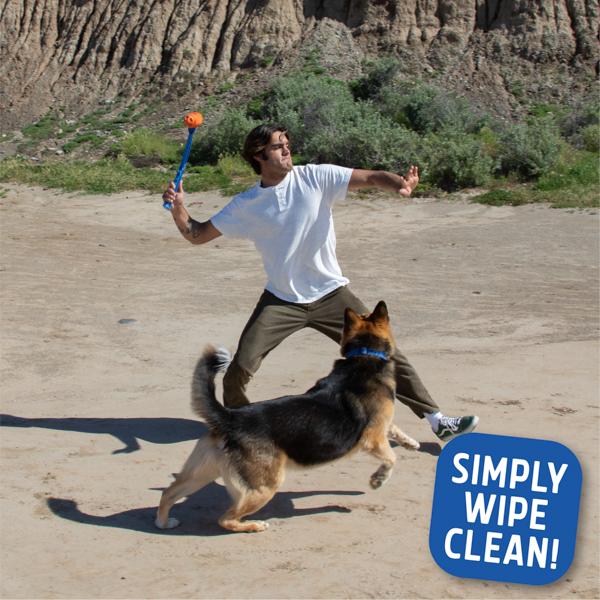 SIMPLY WIPE CLEAN!