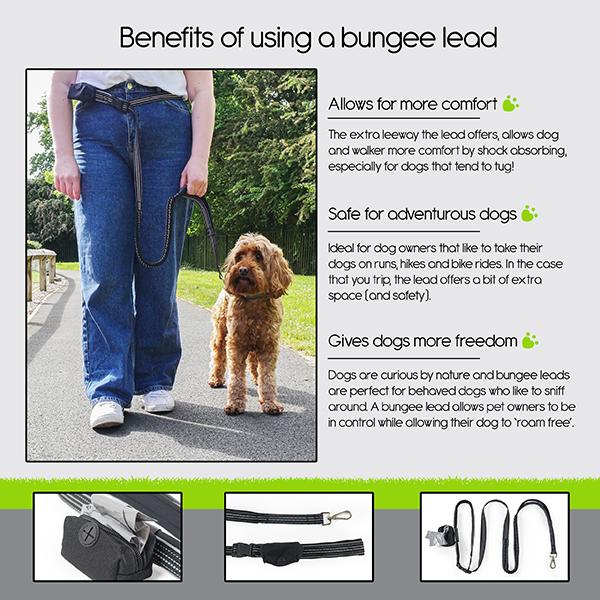 Benefits of using a bungee lead

Allows for more comfort

The extra leeway the lead offers, allows dog and walker more comfort by shock absorbing, especially for dogs that tend to tug!

Safe for adventurous dogs

Ideal for dog owners that like to take their dogs on runs, hikes and bike rides. In the case that you trip, the lead offers a bit of extra space (and safety).

Gives dogs more freedom

Dogs are curious by nature and bungee leads are perfect for behaved dogs who like to sniff around. A bungee lead allows pet owners to be in control while allowing their dog to 'roam free'.