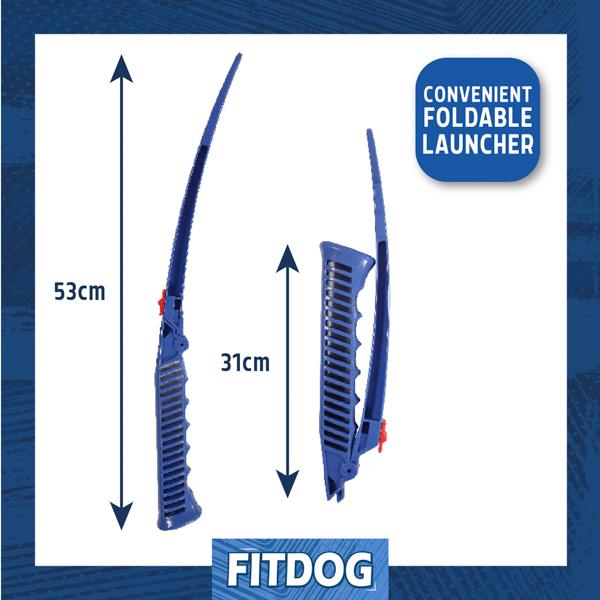 CONVENIENT FOLDABLE LAUNCHER

53cm

31cm

FITDOG