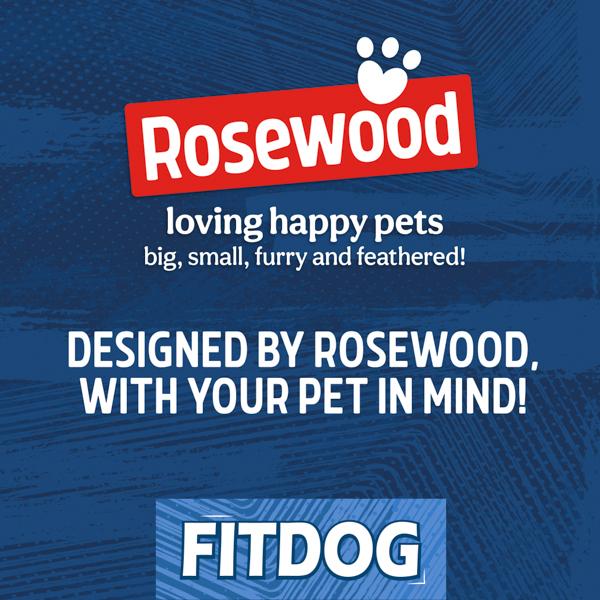 Rosewood

loving happy pets
big, small, furry and feathered!

DESIGNED BY ROSEWOOD, WITH YOUR PET IN MIND!

FITDOG