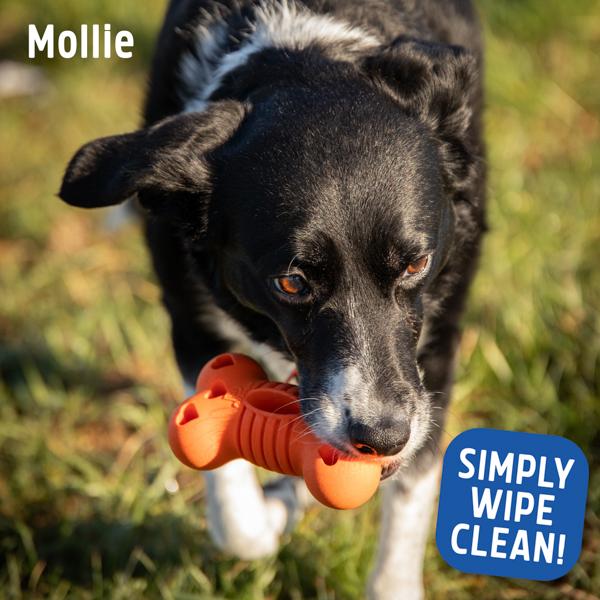 Mollie

SIMPLY WIPE CLEAN!