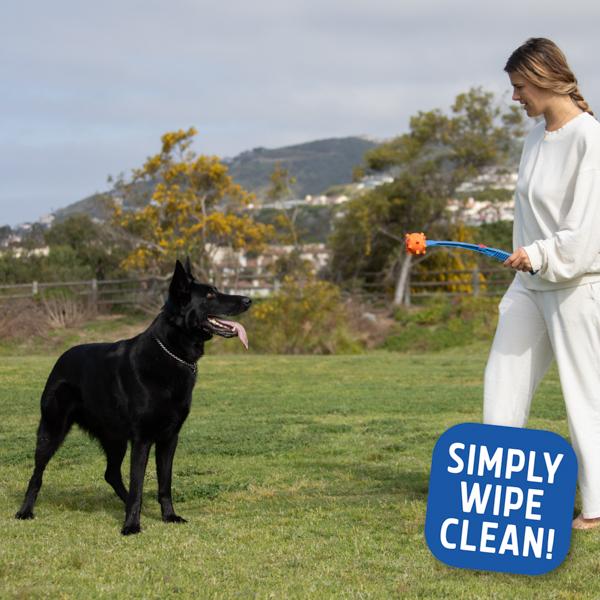 SIMPLY WIPE CLEAN!