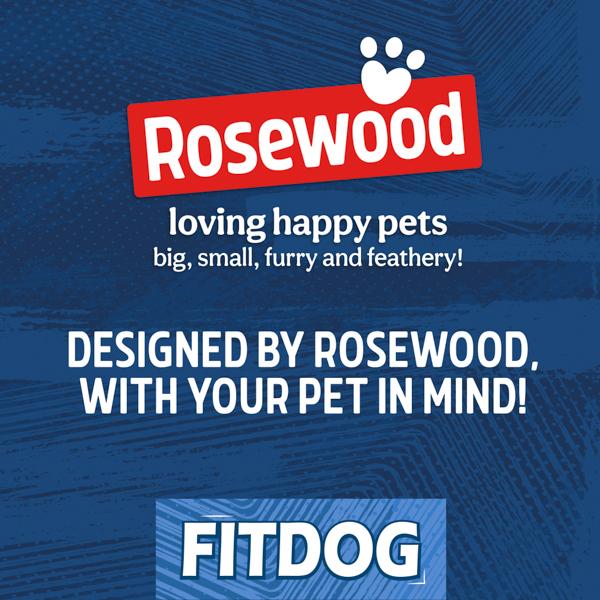 Rosewood

loving happy pets
big, small, furry and feathery!

DESIGNED BY ROSEWOOD, WITH YOUR PET IN MIND!

FITDOG